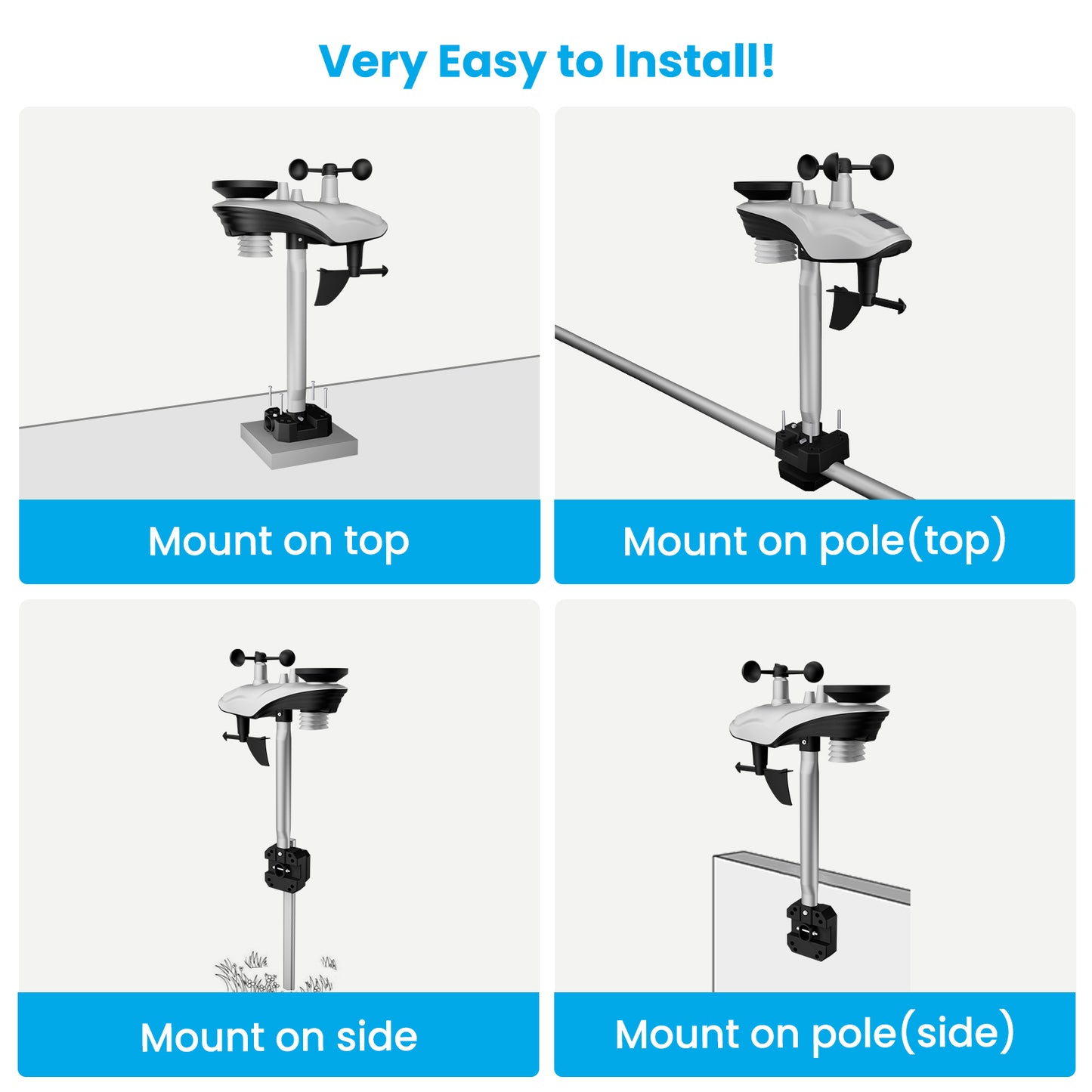 Very Easy to Install!

Mount on top

Mount on pole(top)

Mount on side

Mount on pole(side)