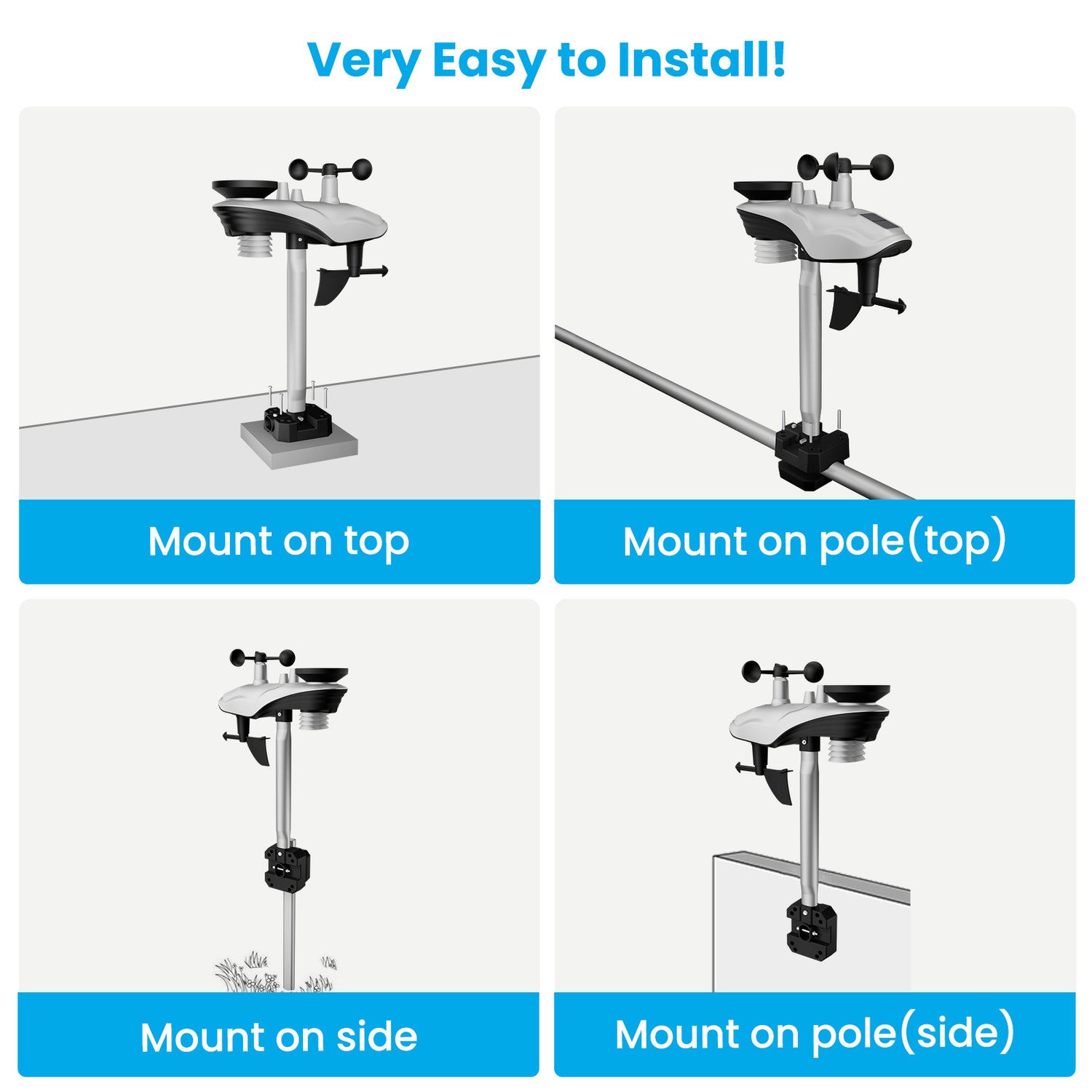 Very Easy to Install!

Mount on top

Mount on pole(top)

Mount on side

Mount on pole(side)