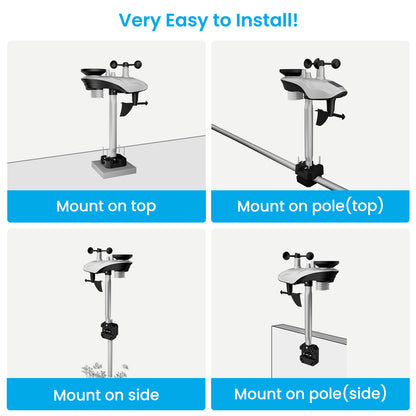 Very Easy to Install!

Mount on top

Mount on pole(top)

Mount on side

Mount on pole(side)