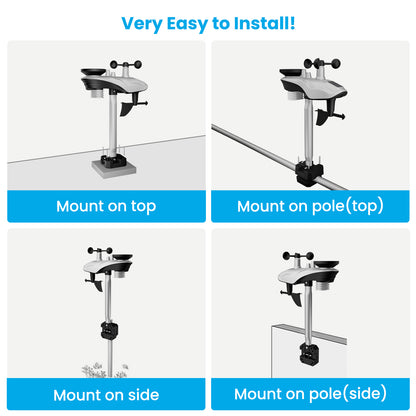 Very Easy to Install!

Mount on top

Mount on pole(top)

Mount on side

Mount on pole(side)