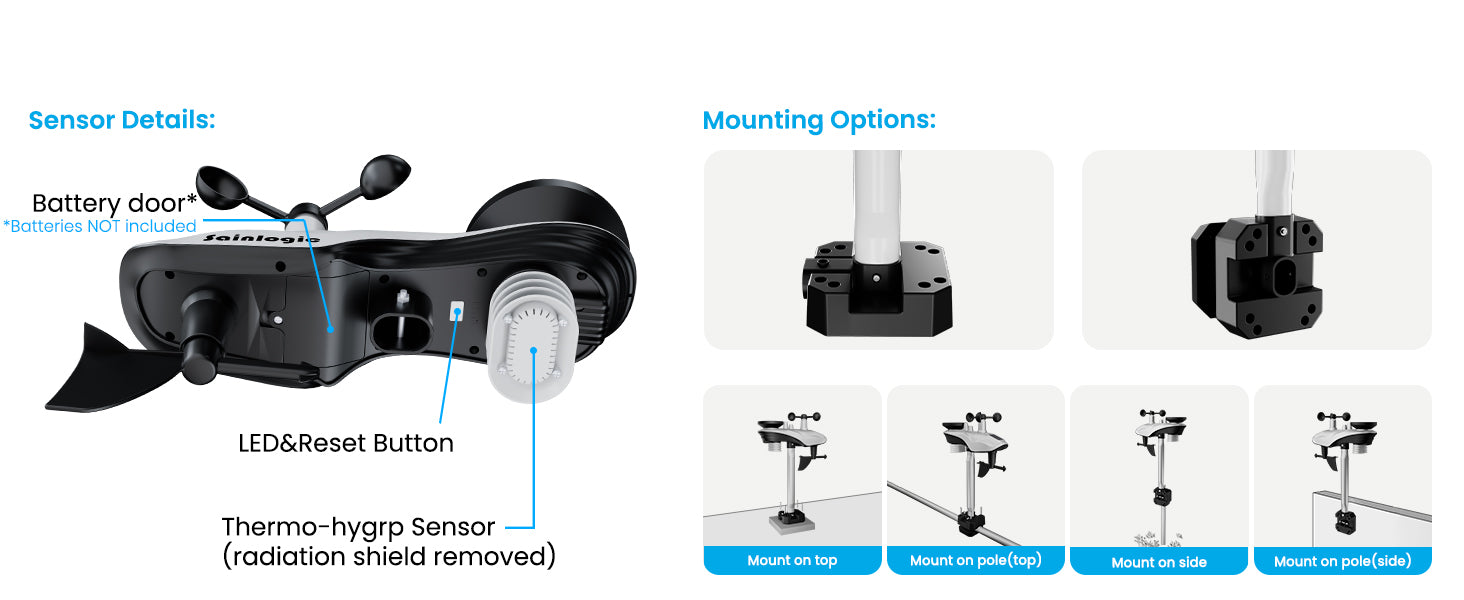 Sensor Details:

Battery door*
*Batteries NOT included

Sainlogic

LED&Reset Button

Thermo-hygrp Sensor
(radiation shield removed)

Mounting Options:

Mount on top

Mount on pole(top)

Mount on side

Mount on pole(side)