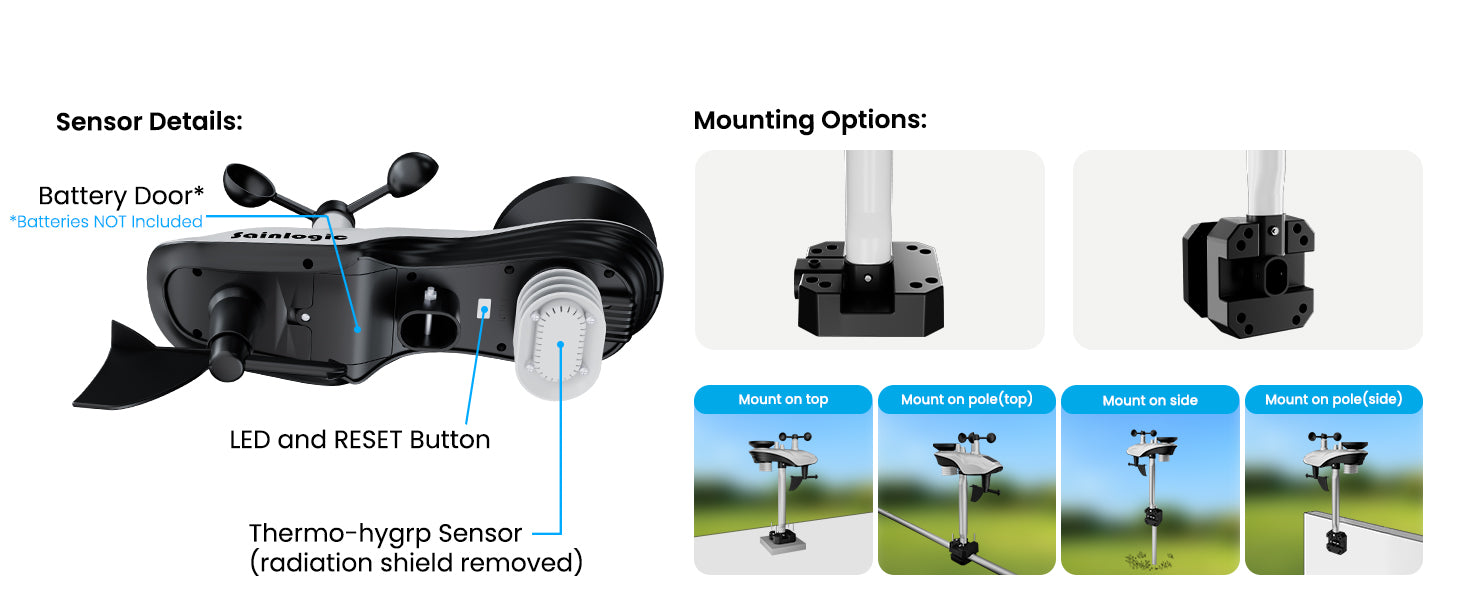 Sensor Details:

Battery Door*
*Batteries NOT Included

Sainlogic

LED and RESET Button

Thermo-hygrp Sensor
(radiation shield removed)

Mounting Options:

Mount on top

Mount on pole(top)

Mount on side

Mount on pole(side)